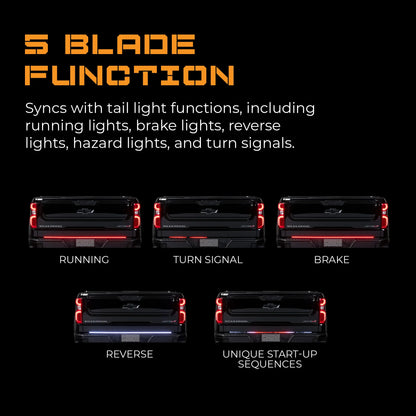 5 BLADE FUNCTION

Syncs with tail light functions, including running lights, brake lights, reverse lights, hazard lights, and turn signals.

RUNNING

TURN SIGNAL

BRAKE

REVERSE

UNIQUE START-UP SEQUENCES